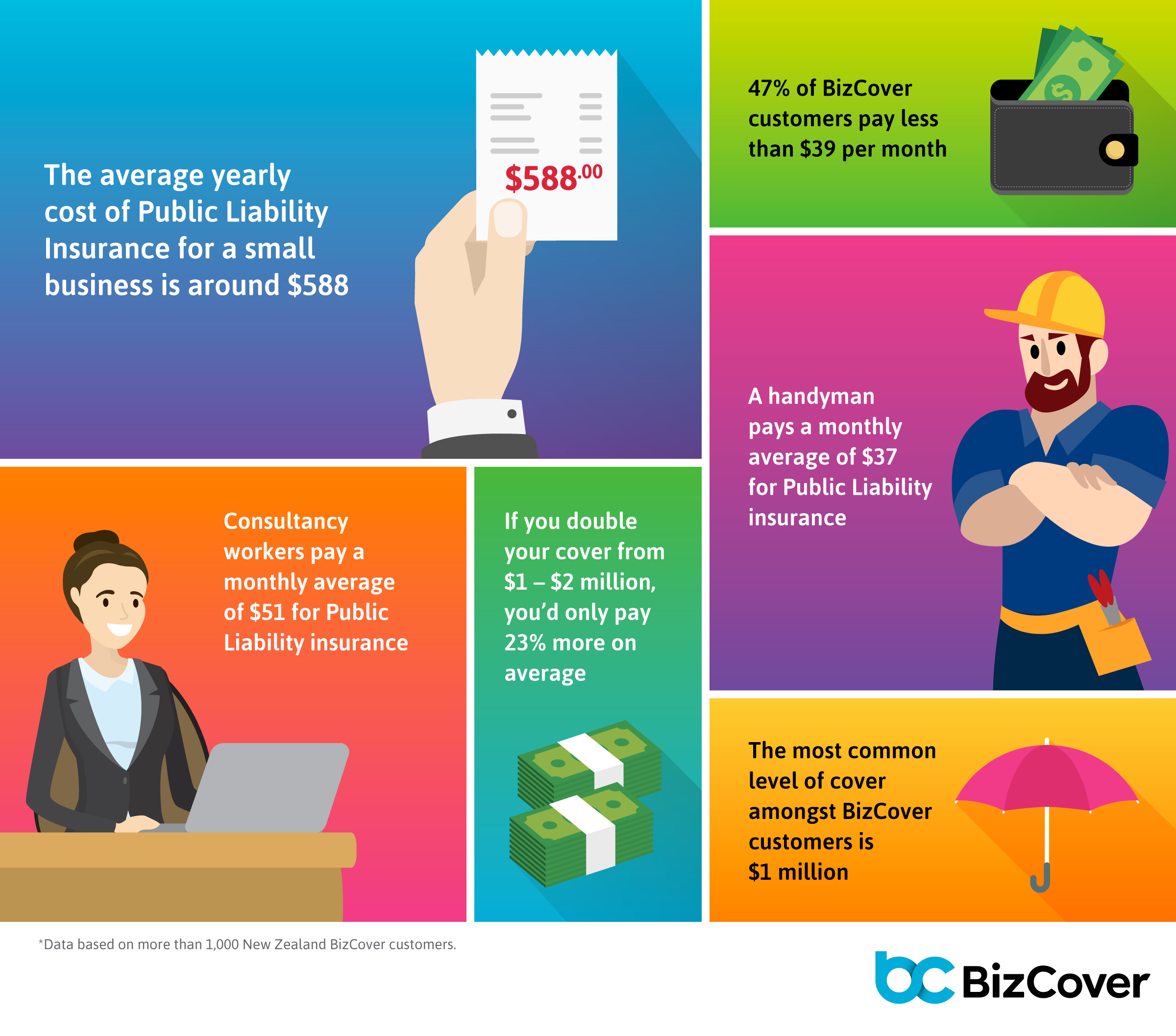 The average yearly cost of Public Liability Insurance for a small business is around $588

$588.00

47% of BizCover customers pay less than $39 per month

A handyman pays a monthly average of $37 for Public Liability insurance

Consultancy workers pay a monthly average of $51 for Public Liability insurance

If you double your cover from $1 – $2 million, you'd only pay 23% more on average

The most common level of cover amongst BizCover customers is $1 million

*Data based on more than 1,000 New Zealand BizCover customers.

bc BizCover